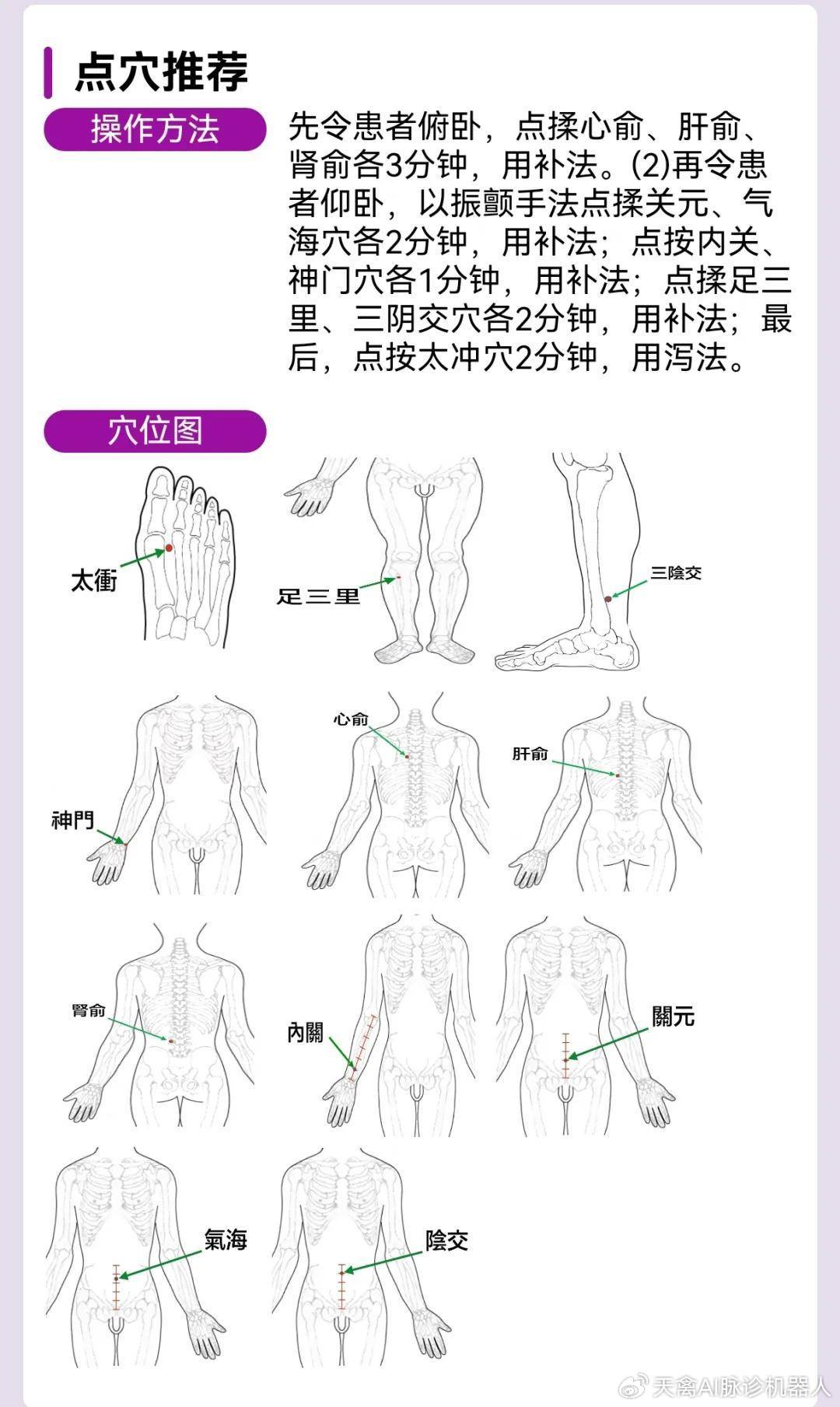 点穴推荐

操作方法

先令患者俯卧，点揉心俞、肝俞、肾俞各3分钟，用补法。(2)再令患者仰卧，以振颤手法点揉关元、气海穴各2分钟，用补法；点按内关、神门穴各1分钟，用补法；点揉足三里、三阴交穴各2分钟，用补法；最后，点按太冲穴2分钟，用泻法。

穴位图

太衝

足三里

三陰交

神門

心俞

肝俞

腎俞

內關

關元

氣海

陰交

天禽AI脉诊机器人